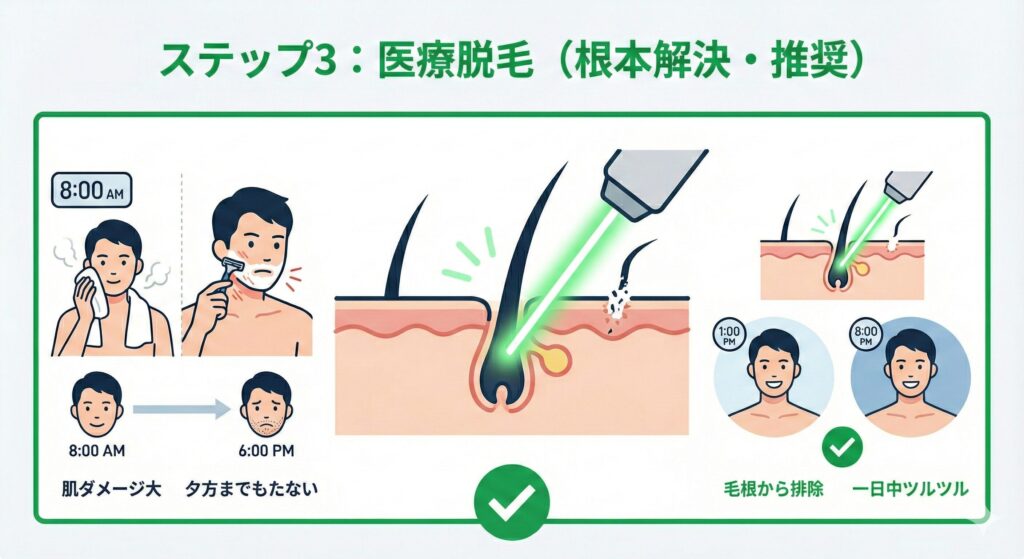 ステップ3：医療脱毛（根本解決・推奨）

8:00 AM

8:00 AM

6:00 PM

肌ダメージ大

夕方までもたない

1:00 PM

8:00 PM

毛根から排除

一日中ツルツル